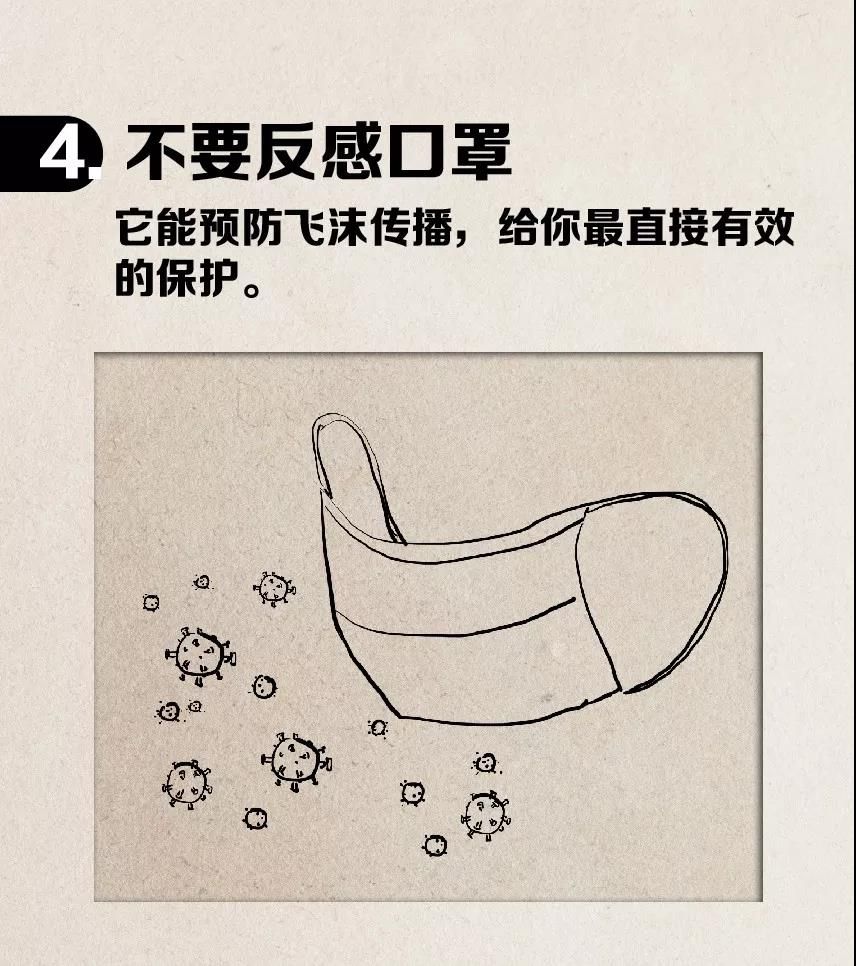 4. 不要反感口罩

它能预防飞沫传播，给你最直接有效的保护。